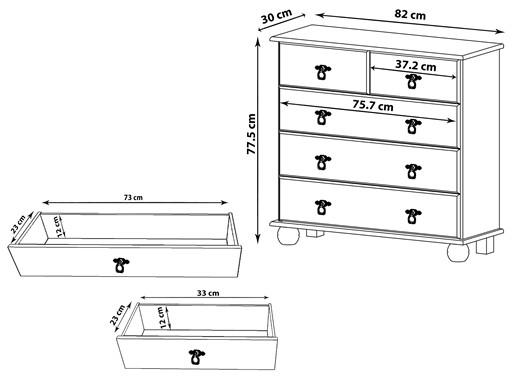 30 cm
82 cm
37.2 cm
75.7 cm
77.5 cm
73 cm
23 cm
12 cm
33 cm
23 cm
12 cm