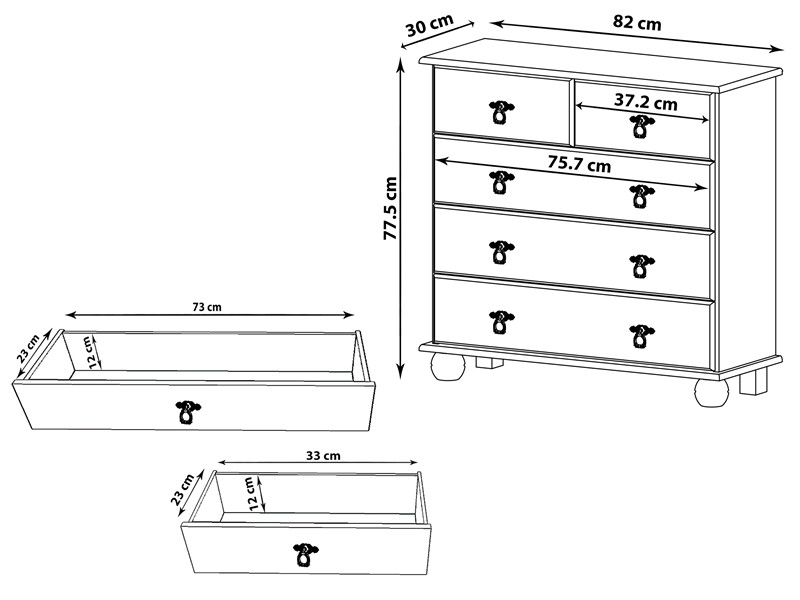 30 cm
82 cm
37.2 cm
75.7 cm
77.5 cm
73 cm
23 cm
12 cm
33 cm
23 cm
12 cm