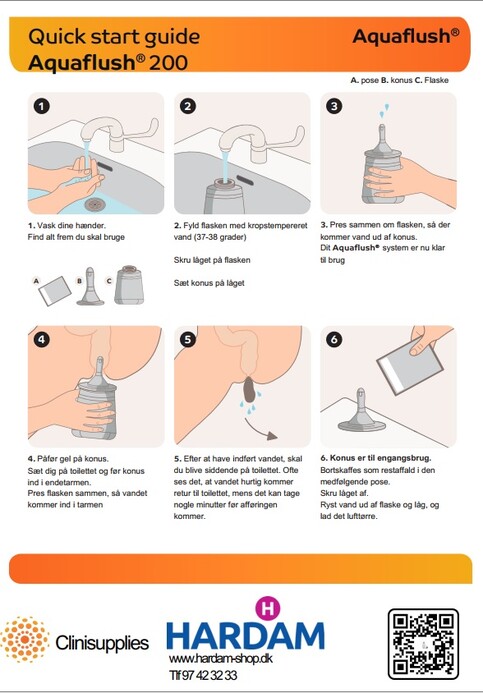 Quick start guide
Aquaflush® 200

Aquaflush®

A. pose B. konus C. Flaske

1

2

3

1. Vask dine hænder.
Find alt frem du skal bruge

A B C

2. Fyld flasken med kropstempereret vand (37-38 grader)

Skru låget på flasken

Sæt konus på låget

3. Pres sammen om flasken, så der kommer vand ud af konus.
Dit Aquaflush® system er nu klar til brug

4

5

6

4. Påfør gel på konus.
Sæt dig på toilettet og før konus ind i endetarmen.
Pres flasken sammen, så vandet kommer ind i tarmen

5. Efter at have indført vandet, skal du blive siddende på toilettet. Ofte ses det, at vandet hurtig kommer retur til toilettet, mens det kan tage nogle minutter før afføringen kommer.

6. Konus er til engangsbrug.
Bortskaffes som restaffald i den medfølgende pose.
Skru låget af.
Ryst vand ud af flaske og låg, og lad det lufttørre.

Clinisupplies

H
HARDAM
www.hardam-shop.dk
Tlf 97 42 32 33