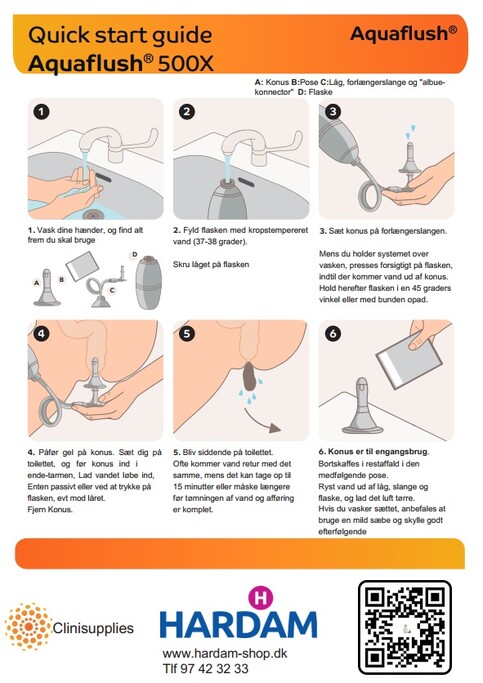 Quick start guide
Aquaflush® 500X

Aquaflush®

A: Konus B:Pose C:Låg, forlængerslange og "albue-konnector" D: Flaske

1

2

3

1. Vask dine hænder, og find alt frem du skal bruge

A B C D

2. Fyld flasken med kropstempereret vand (37-38 grader).

Skru låget på flasken

3. Sæt konus på forlængerslangen.

Mens du holder systemet over vasken, presses forsigtigt på flasken, indtil der kommer vand ud af konus. Hold herefter flasken i en 45 graders vinkel eller med bunden opad.

4

5

6

4. Påfør gel på konus. Sæt dig på toilettet, og før konus ind i ende-tarmen, Lad vandet løbe ind, Enten passivt eller ved at trykke på flasken, evt mod låret. Fjern Konus.

5. Bliv siddende på toilettet. Ofte kommer vand retur med det samme, mens det kan tage op til 15 minutter eller måske længere før tømningen af vand og afføring er komplet.

6. Konus er til engangsbrug. Bortskaffes i restaffald i den medfølgende pose. Ryst vand ud af låg, slange og flaske, og lad det luft tørre. Hvis du vasker sættet, anbefales at bruge en mild sæbe og skylle godt efterfølgende

Clinisupplies

H
HARDAM
www.hardam-shop.dk
Tlf 97 42 32 33